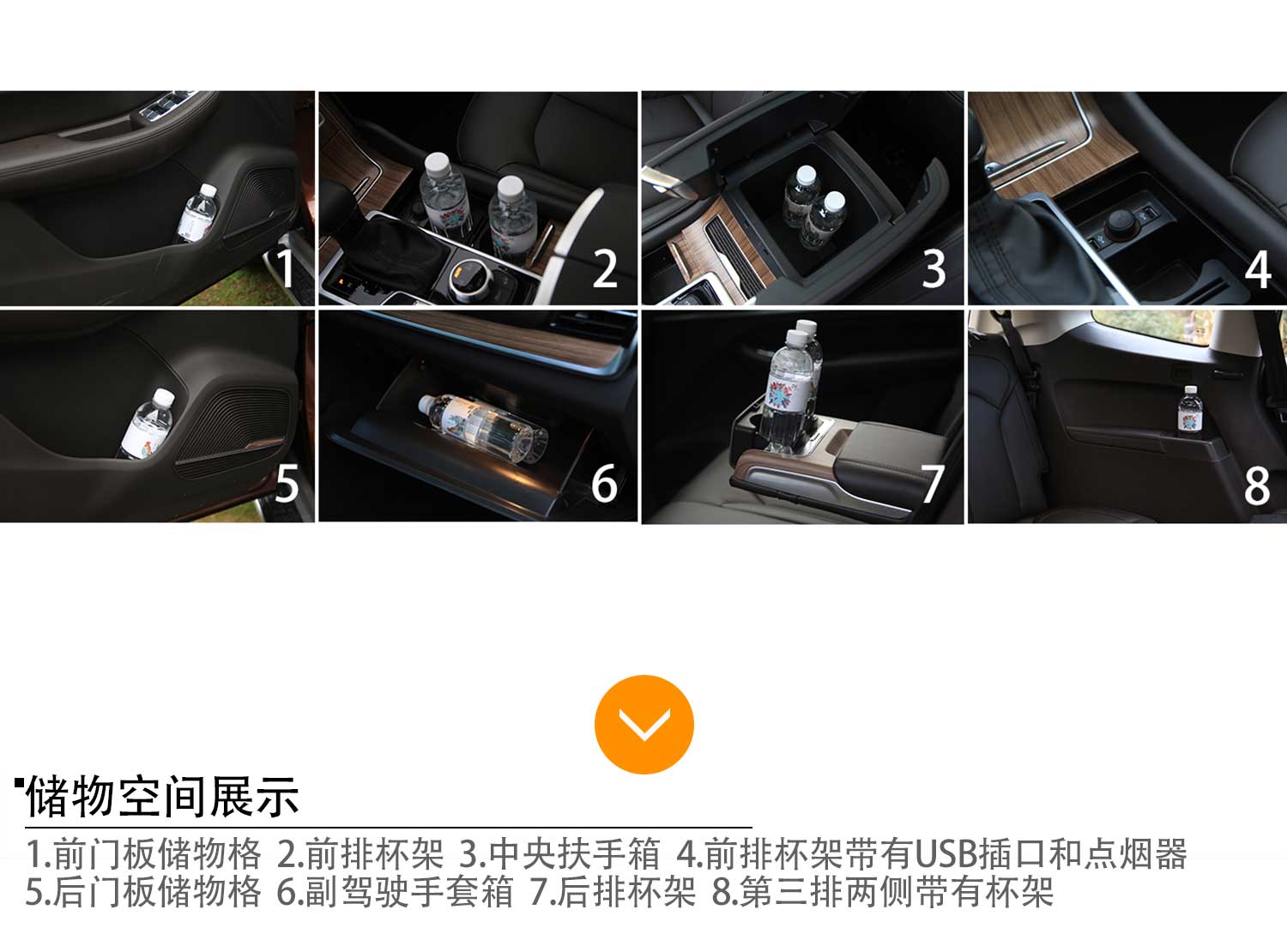 1

2

3

4

5

6

7

8

储物空间展示

1.前门板储物格 2.前排杯架 3.中央扶手箱 4.前排杯架带有USB插口和点烟器
5.后门板储物格 6.副驾驶手套箱 7.后排杯架 8.第三排两侧带有杯架